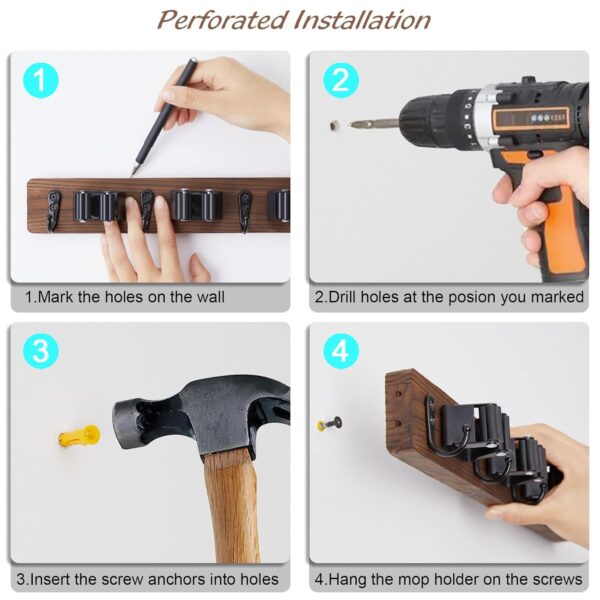 Perforated Installation

1

1.Mark the holes on the wall

2

2.Drill holes at the posion you marked

3

3.Insert the screw anchors into holes

4

4.Hang the mop holder on the screws